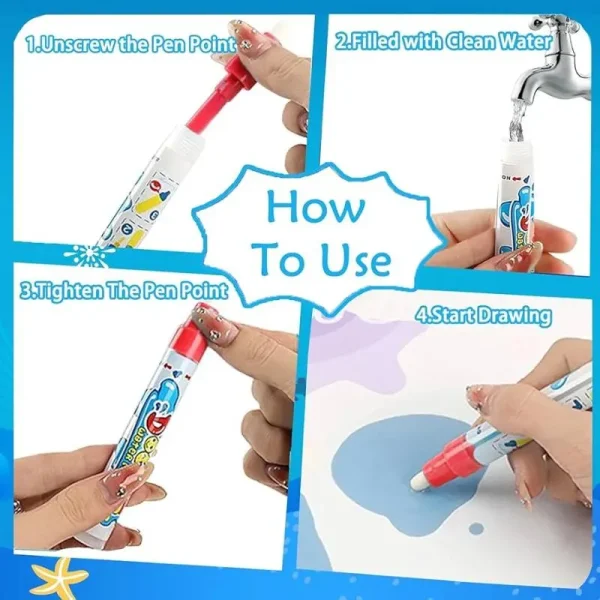 1.Unscrew the Pen Point

2.Filled with Clean Water

How To Use

3.Tighten The Pen Point

4.Start Drawing