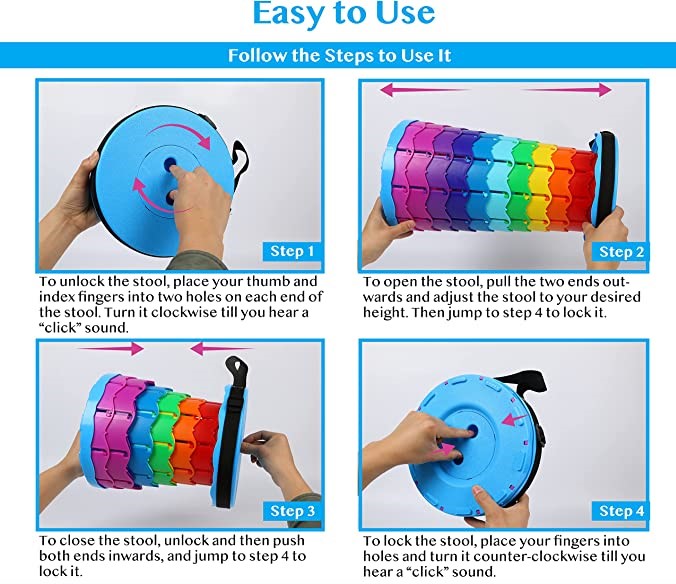 Easy to Use

Follow the Steps to Use It

Step 1

To unlock the stool, place your thumb and index fingers into two holes on each end of the stool. Turn it clockwise till you hear a "click" sound.

Step 2

To open the stool, pull the two ends outwards and adjust the stool to your desired height. Then jump to step 4 to lock it.

Step 3

To close the stool, unlock and then push both ends inwards, and jump to step 4 to lock it.

Step 4

To lock the stool, place your fingers into holes and turn it counter-clockwise till you hear a "click" sound.