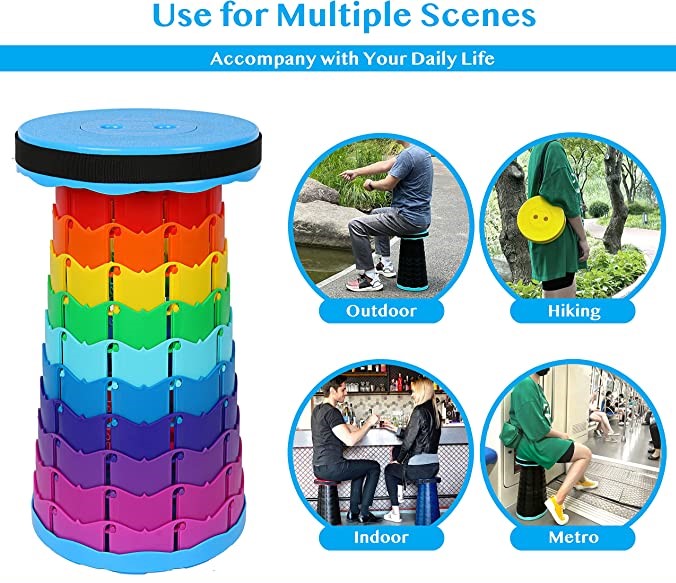 Use for Multiple Scenes

Accompany with Your Daily Life

Outdoor

Hiking

Indoor

Metro