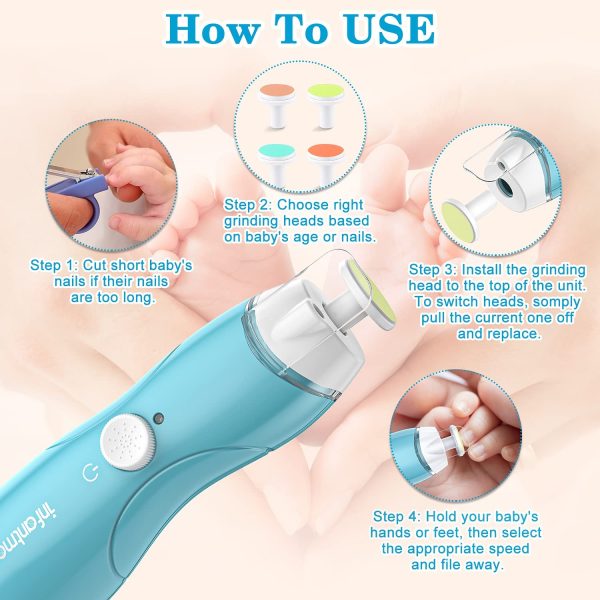 How To USE

Step 1: Cut short baby's nails if their nails are too long.

Step 2: Choose right grinding heads based on baby's age or nails.

Step 3: Install the grinding head to the top of the unit. To switch heads, somply pull the current one off and replace.

Step 4: Hold your baby's hands or feet, then select the appropriate speed and file away.

infantmo