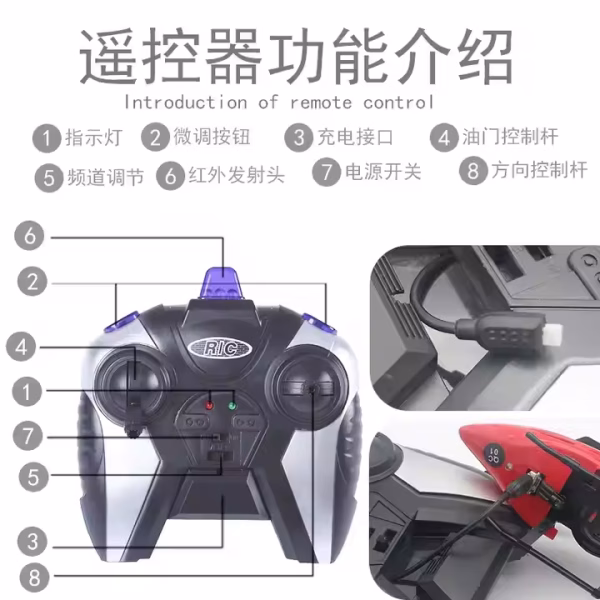 遥控器功能介绍

Introduction of remote control

1 指示灯 2 微调按钮 3 充电接口 4 油门控制杆
5 频道调节 6 红外发射头 7 电源开关 8 方向控制杆

6
2
4
1
7
5
3
8

R/C